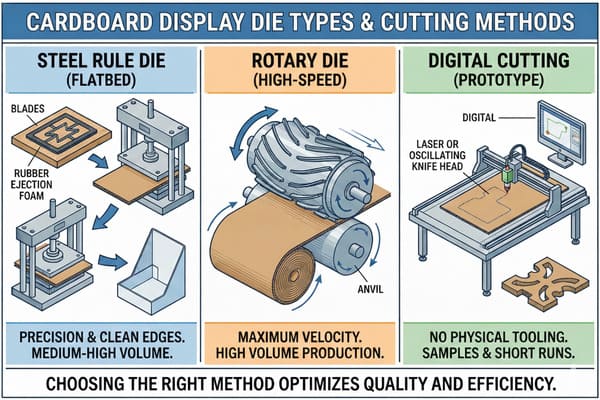 CARDBOARD DISPLAY DIE TYPES & CUTTING METHODS

STEEL RULE DIE
(FLATBED)

BLADES

RUBBER EJECTION FOAM

PRECISION & CLEAN EDGES. MEDIUM-HIGH VOLUME.

ROTARY DIE
(HIGH-SPEED)

ANVIL

MAXIMUM VELOCITY. HIGH VOLUME PRODUCTION.

DIGITAL CUTTING
(PROTOTYPE)

DIGITAL

LASER OR OSCILLATING KNIFE HEAD

NO PHYSICAL TOOLING. SAMPLES & SHORT RUNS.

CHOOSING THE RIGHT METHOD OPTIMIZES QUALITY AND EFFICIENCY.