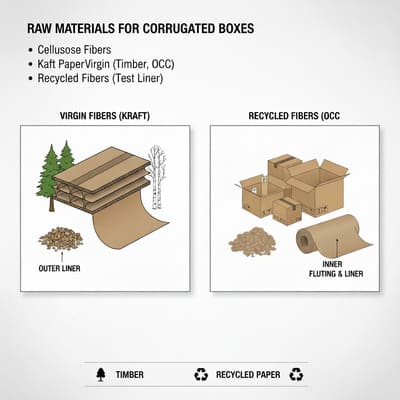 RAW MATERIALS FOR CORRUGATED BOXES

• Cellusose Fibers
• Kaft PaperVirgin (Timber, OCC)
• Recycled Fibers (Test Liner)

VIRGIN FIBERS (KRAFT)

OUTER LINER

RECYCLED FIBERS (OCC

INNER
FLUTING & LINER

TIMBER

RECYCLED PAPER