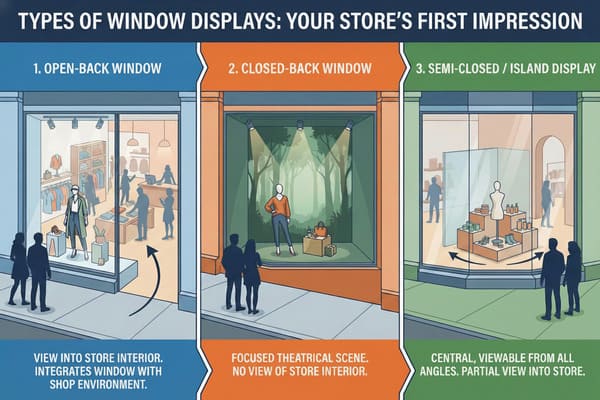 TYPES OF WINDOW DISPLAYS: YOUR STORE'S FIRST IMPRESSION

1. OPEN-BACK WINDOW

VIEW INTO STORE INTERIOR. INTEGRATES WINDOW WITH SHOP ENVIRONMENT.

2. CLOSED-BACK WINDOW

FOCUSED THEATRICAL SCENE. NO VIEW OF STORE INTERIOR.

3. SEMI-CLOSED / ISLAND DISPLAY

CENTRAL, VIEWABLE FROM ALL ANGLES. PARTIAL VIEW INTO STORE.