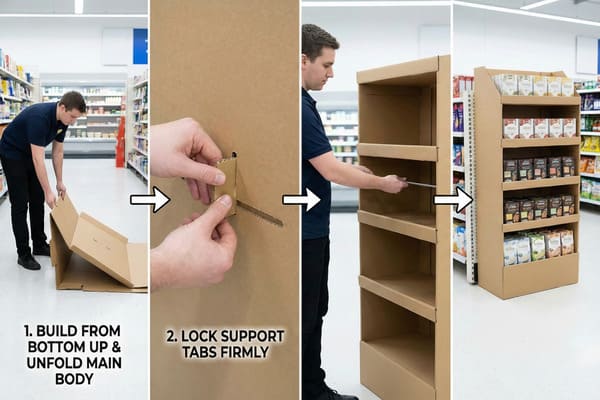 1. BUILD FROM BOTTOM UP & UNFOLD MAIN BODY

2. LOCK SUPPORT TABS FIRMLY