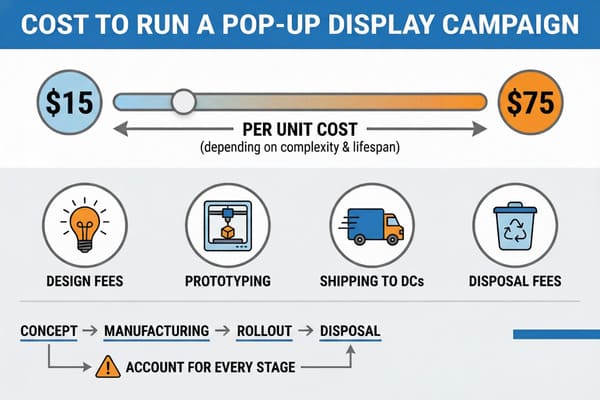 COST TO RUN A POP-UP DISPLAY CAMPAIGN

$15

$75

PER UNIT COST
(depending on complexity & lifespan)

DESIGN FEES

PROTOTYPING

SHIPPING TO DCs

DISPOSAL FEES

CONCEPT → MANUFACTURING → ROLLOUT → DISPOSAL

ACCOUNT FOR EVERY STAGE