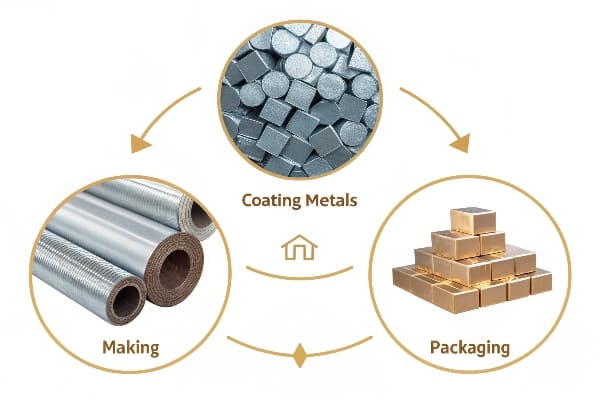 Coating Metals

Making

Packaging