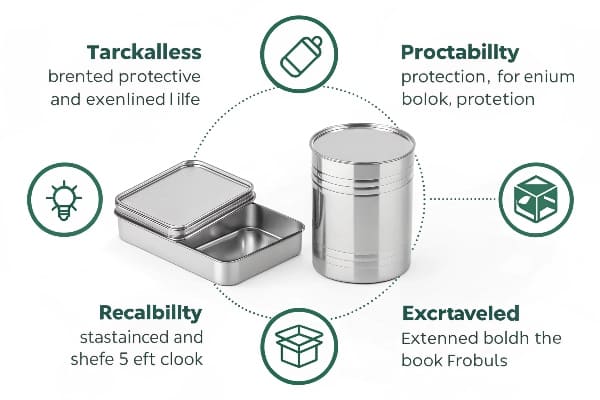 Tarckalless
brented protective and exenlined l ilfe

Proctabillty
protection, for enium bolok, protetion

Recalbillty
stastainced and shefe 5 eft clook

Excrtaveled
Extenned boldh the book Frobuls