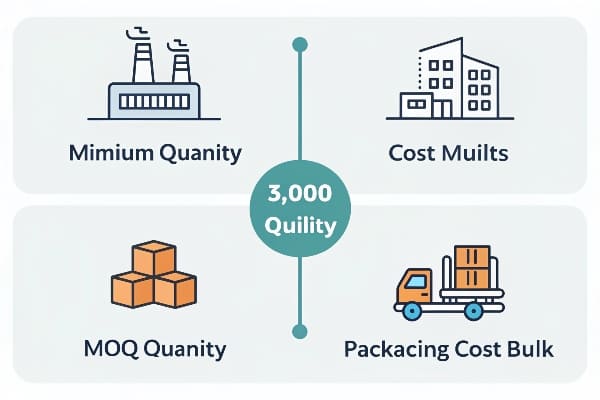 Mimium Quanity

Cost Muilts

3,000
Quility

MOQ Quanity

Packacing Cost Bulk