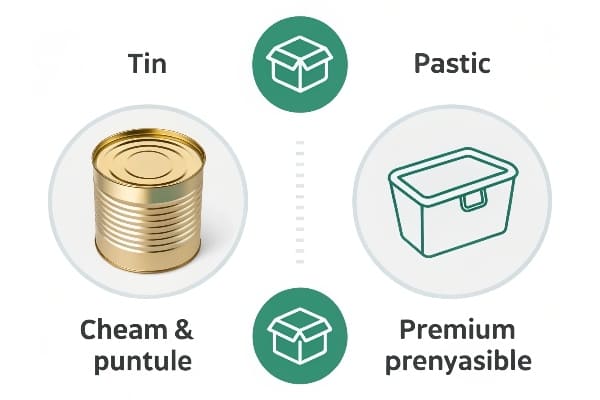 Tin

Pastic

Cheam & puntule

Premium prenyasible