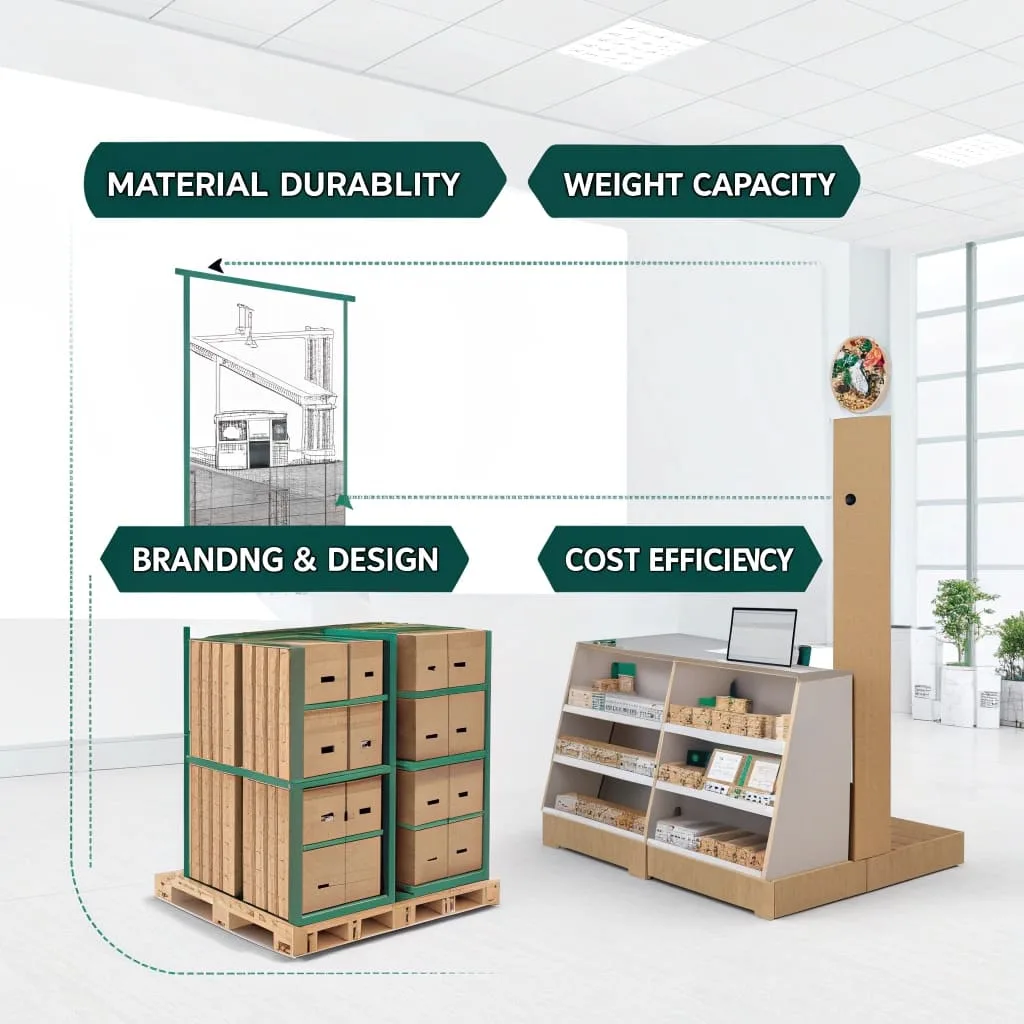 MATERIAL DURABLITY

WEIGHT CAPACITY

BRANDNG & DESIGN

COST EFFICIEVCY