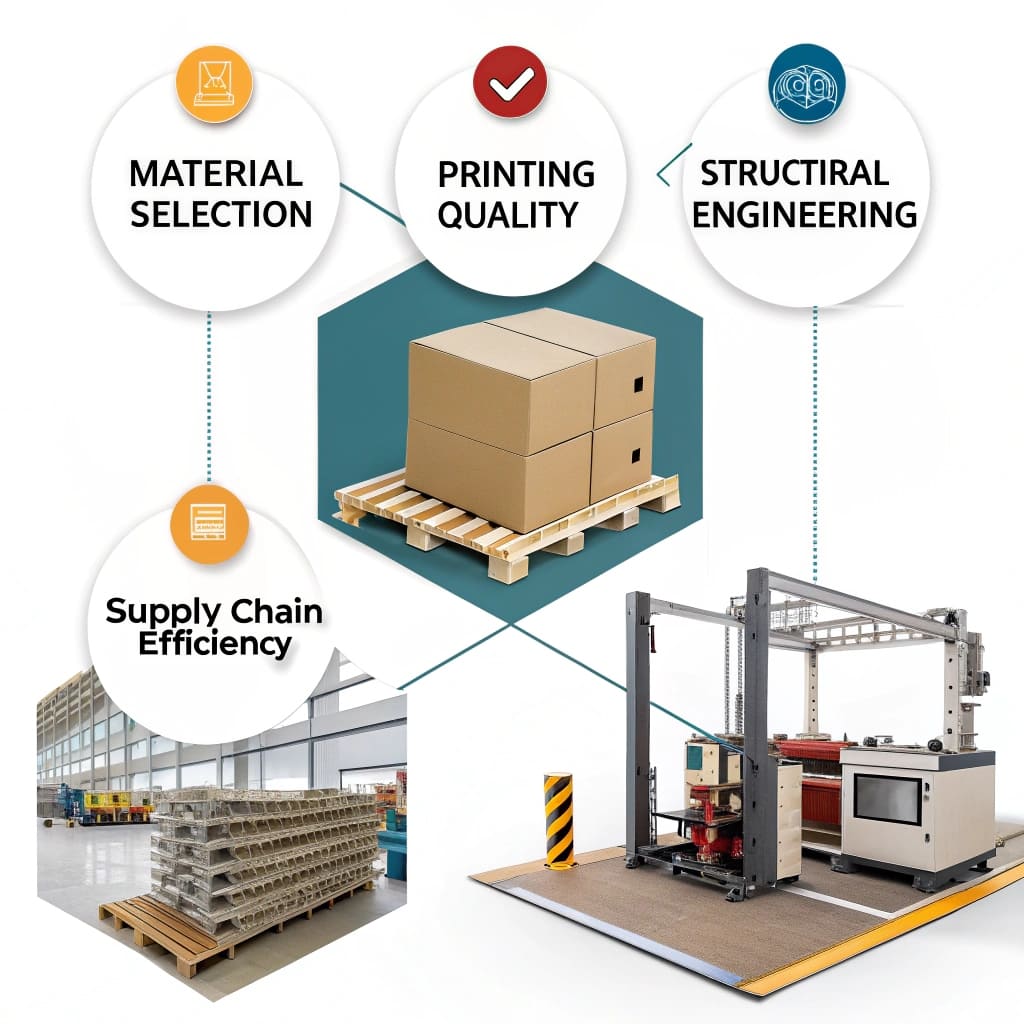 MATERIAL SELECTION

PRINTING QUALITY

STRUCTIRAL ENGINEERING

Supply Chain Efficiency